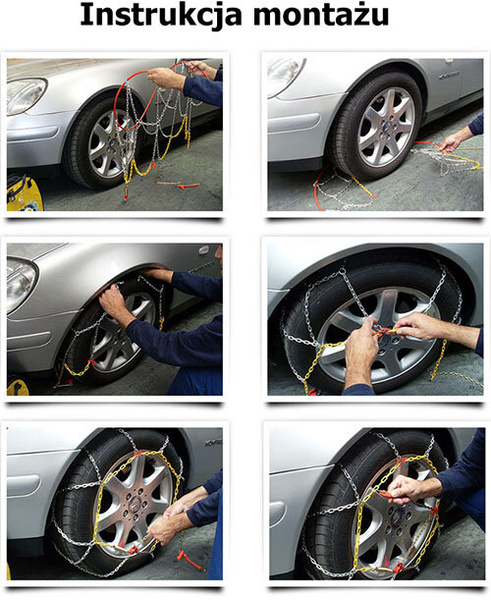 Instrukcja montażu